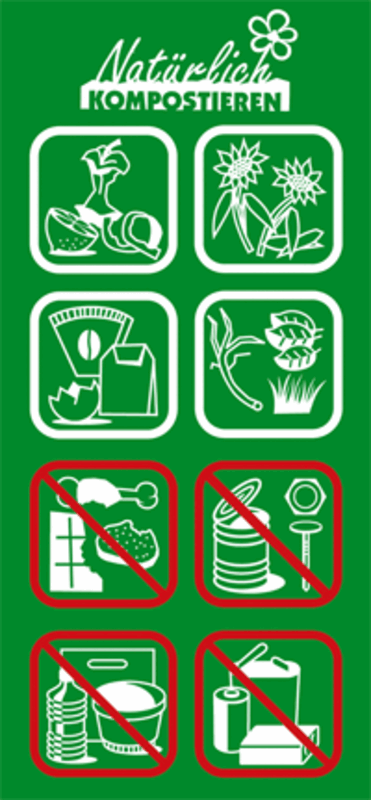 Natürlich
KOMPOSTIEREN